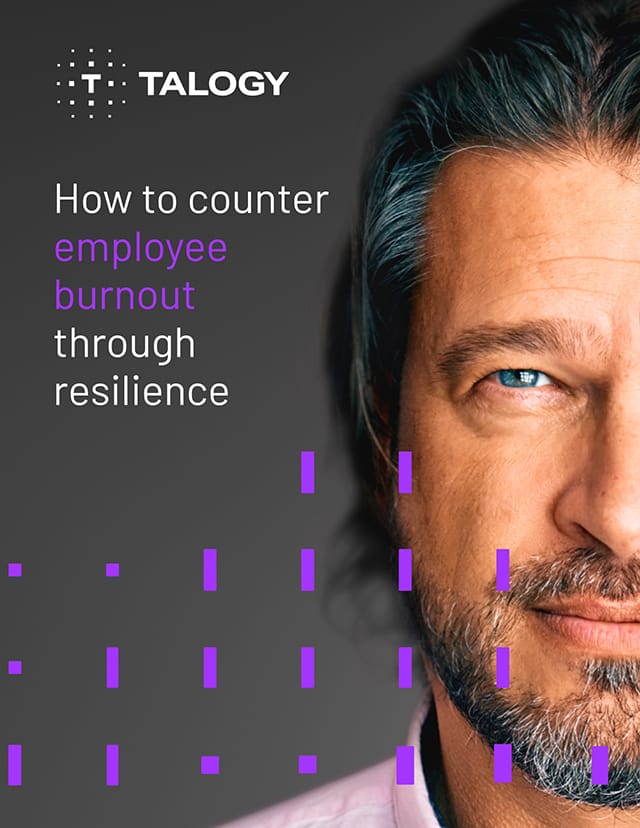 T TALOGY

How to counter employee burnout through resilience